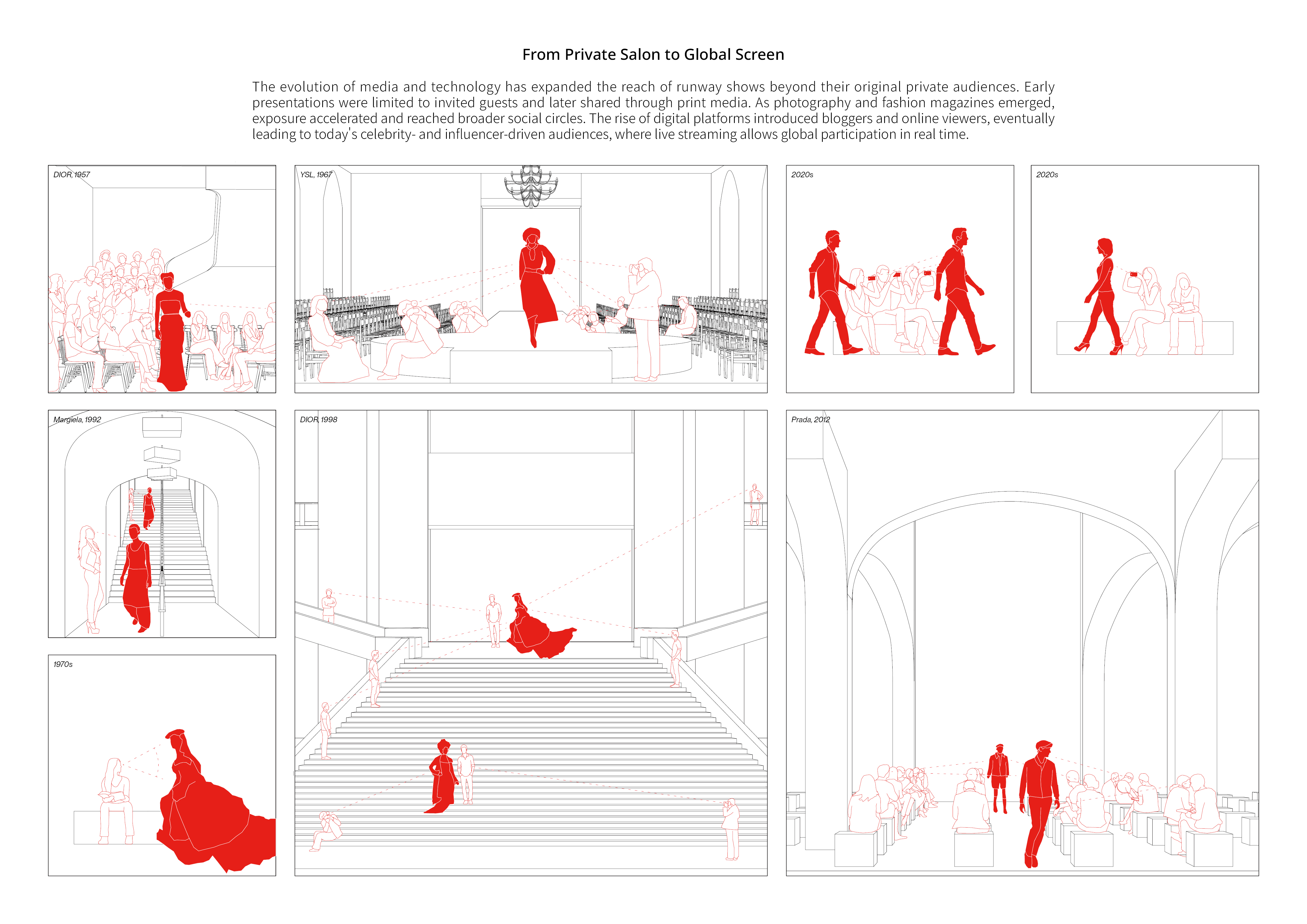 From Private Salon to Global Screen

The evolution of media and technology has expanded the reach of runway shows beyond their original private audiences. Early presentations were limited to invited guests and later shared through print media. As photography and fashion magazines emerged, exposure accelerated and reached broader social circles. The rise of digital platforms introduced bloggers and online viewers, eventually leading to today's celebrity- and influencer-driven audiences, where live streaming allows global participation in real time.

DIOR, 1957

YSL, 1967

2020s

2020s

Margiela, 1992

DIOR, 1998

Prada, 2012

1970s