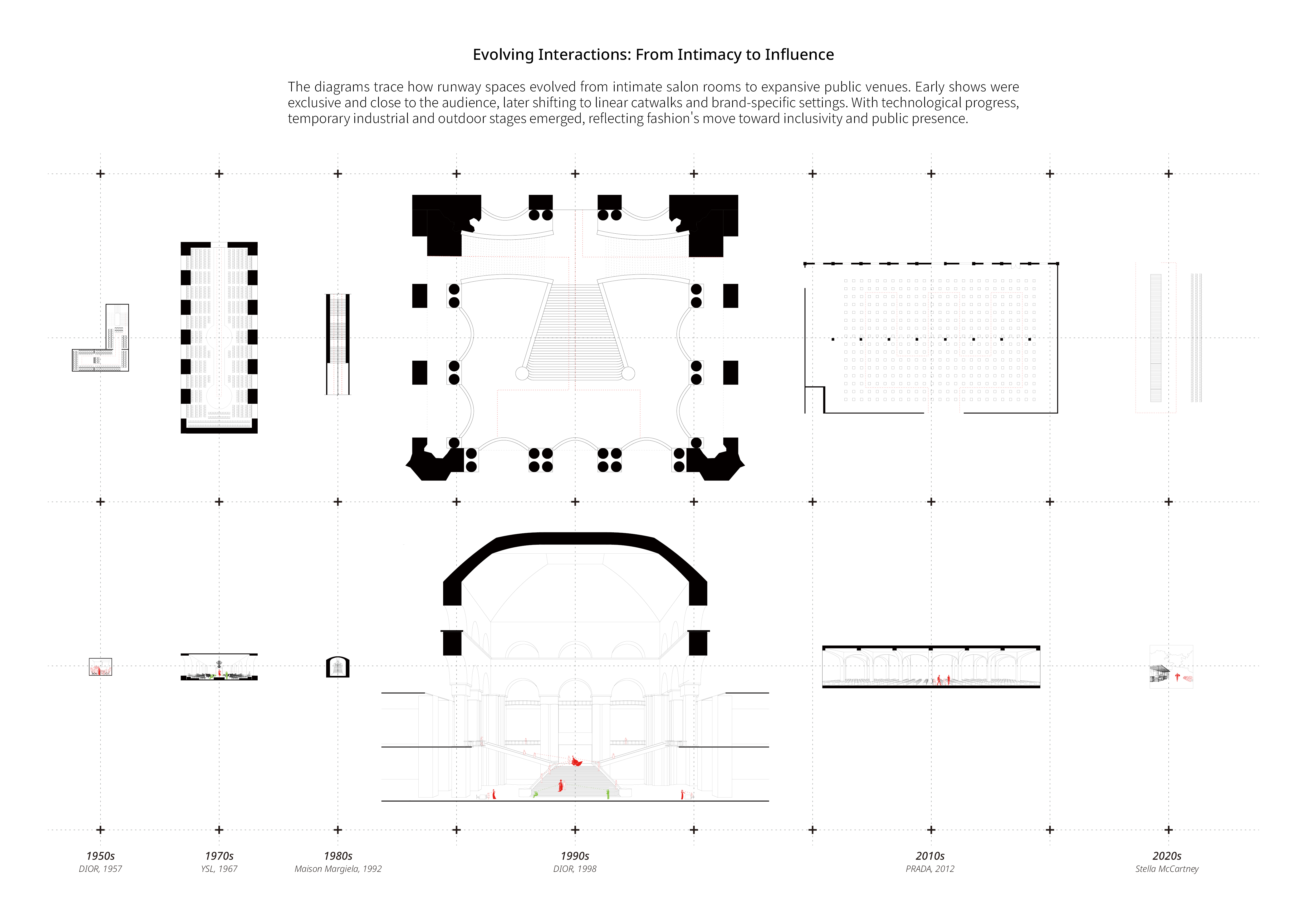 Evolving Interactions: From Intimacy to Influence

The diagrams trace how runway spaces evolved from intimate salon rooms to expansive public venues. Early shows were exclusive and close to the audience, later shifting to linear catwalks and brand-specific settings. With technological progress, temporary industrial and outdoor stages emerged, reflecting fashion's move toward inclusivity and public presence.

1950s
DIOR, 1957

1970s
YSL, 1967

1980s
Maison Margiela, 1992

1990s
DIOR, 1998

2010s
PRADA, 2012

2020s
Stella McCartney